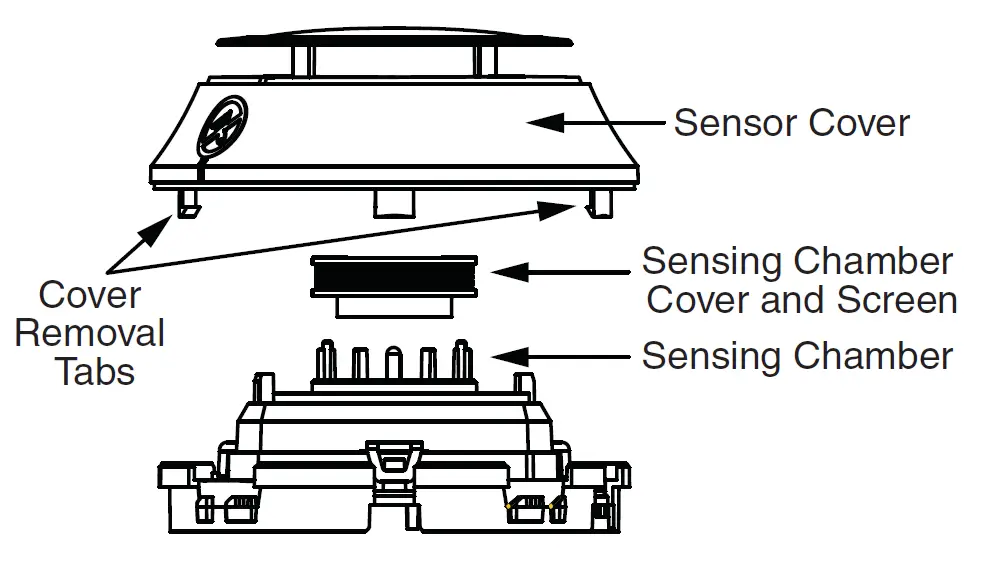 Sensor Cover

Cover Removal Tabs

Sensing Chamber Cover and Screen

Sensing Chamber