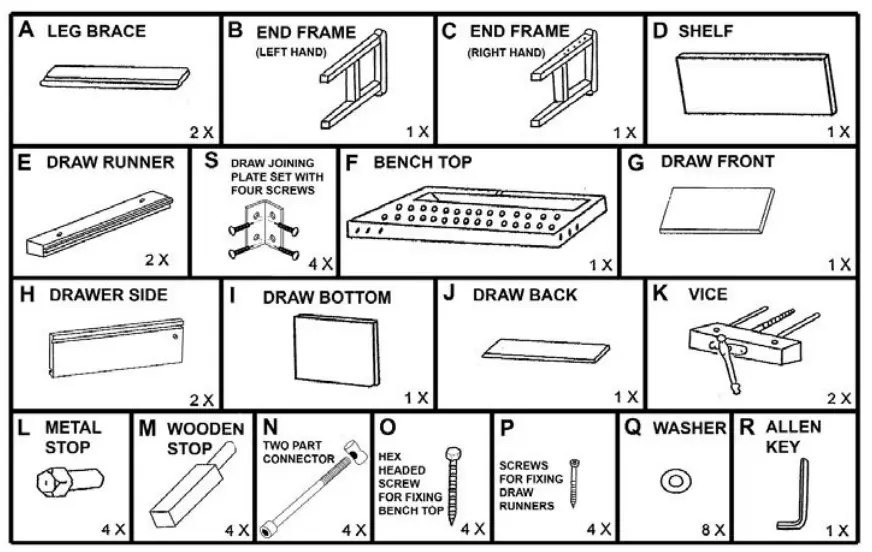 A LEG BRACE
2 X

B END FRAME
(LEFT HAND)
1 X

C END FRAME
(RIGHT HAND)
1 X

D SHELF
1 X

E DRAW RUNNER
2 X

S DRAW JOINING PLATE SET WITH FOUR SCREWS
4 X

F BENCH TOP
1 X

G DRAW FRONT
1 X

H DRAWER SIDE
2 X

I DRAW BOTTOM
1 X

J DRAW BACK
1 X

K VICE
2 X

L METAL STOP
4 X

M WOODEN STOP
4 X

N TWO PART CONNECTOR
4 X

O HEX HEADED SCREW FOR FIXING BENCH TOP
4 X

P SCREWS FOR FIXING DRAW RUNNERS
4 X

Q WASHER
8 X

R ALLEN KEY
1 X