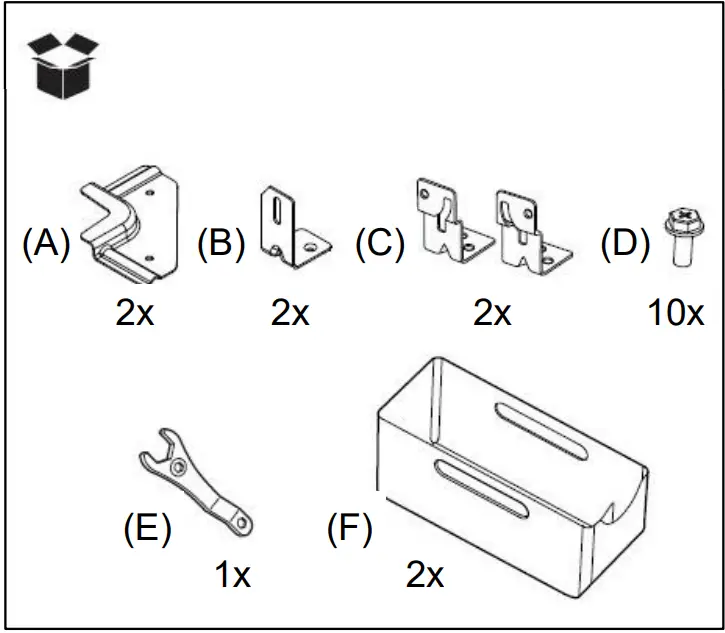 (A) 2x

(B) 2x

(C) 2x

(D) 10x

(E) 1x

(F) 2x