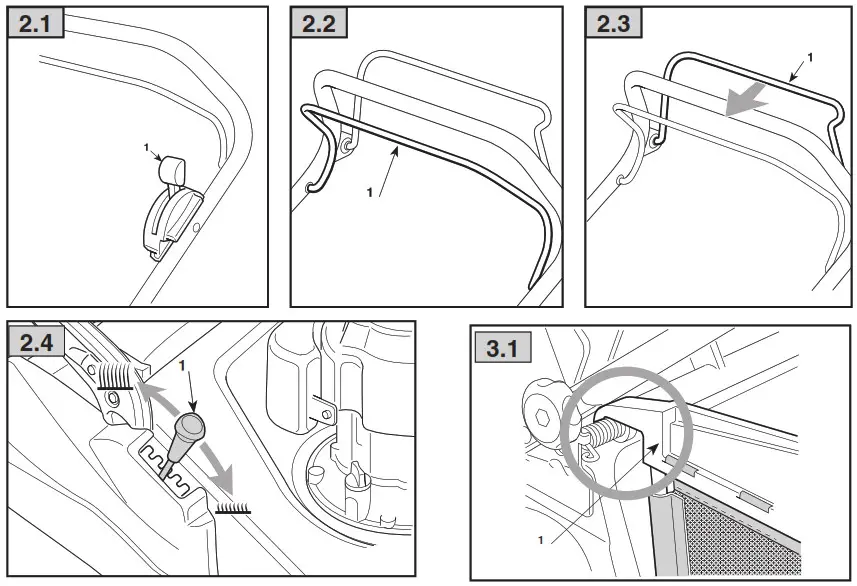 2.1
1

2.2
1

2.3
1

2.4
1

3.1
1