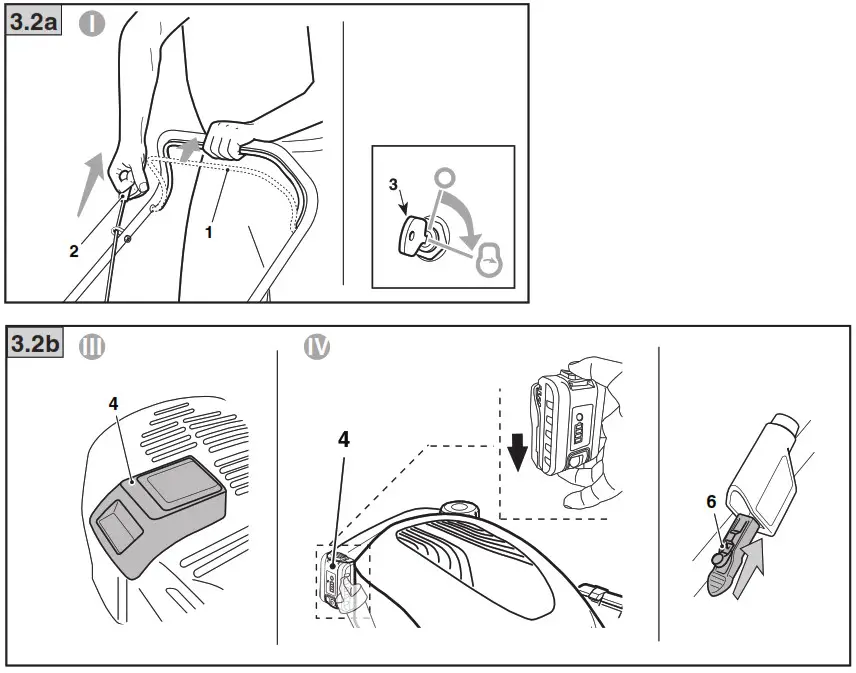 3.2a
I
2
1
3

3.2b
III
4
IV
4
6