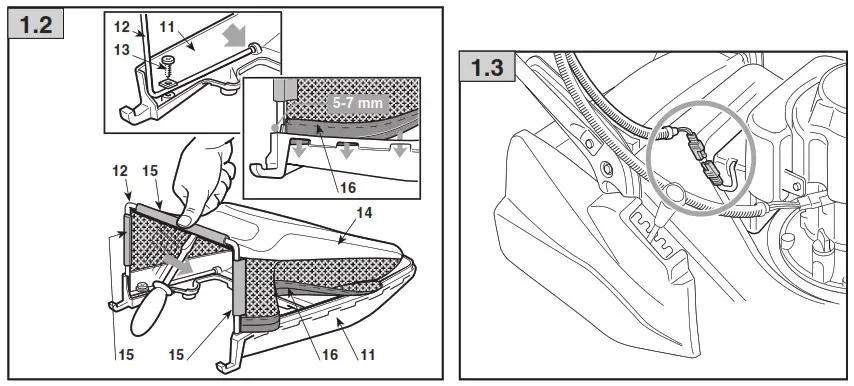 1.2

12
11
13

5-7 mm

16

12
15
14

15
15
16
11

1.3