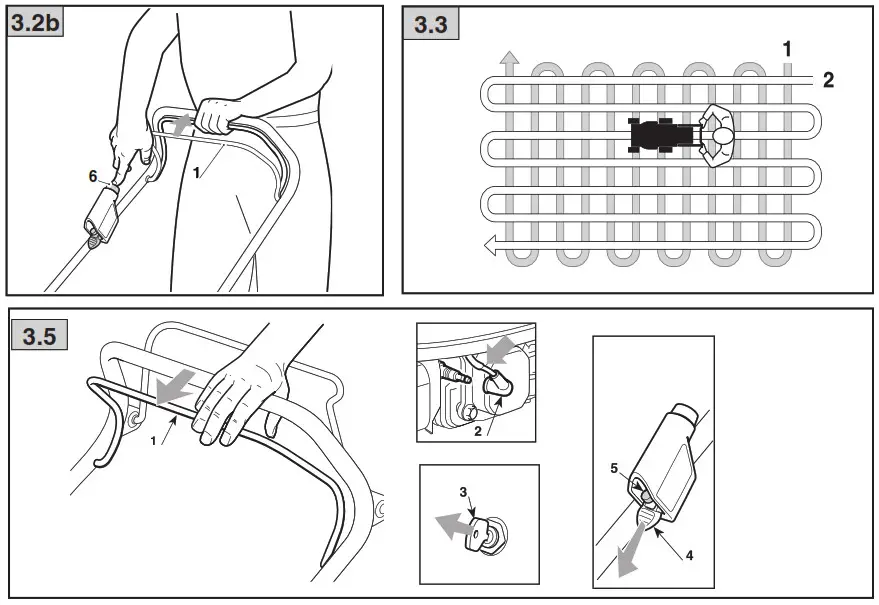 3.2b
6
1
3.3
1
2
3.5
1
2
3
5
4