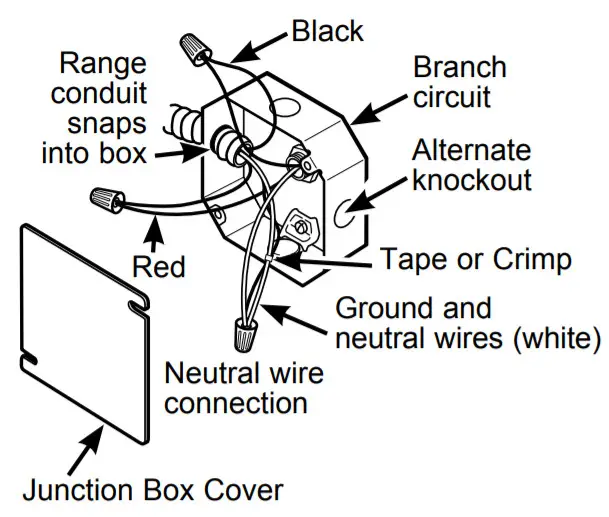 Black

Range conduit snaps into box

Branch circuit

Alternate knockout

Red

Tape or Crimp

Ground and neutral wires (white)

Neutral wire connection

Junction Box Cover