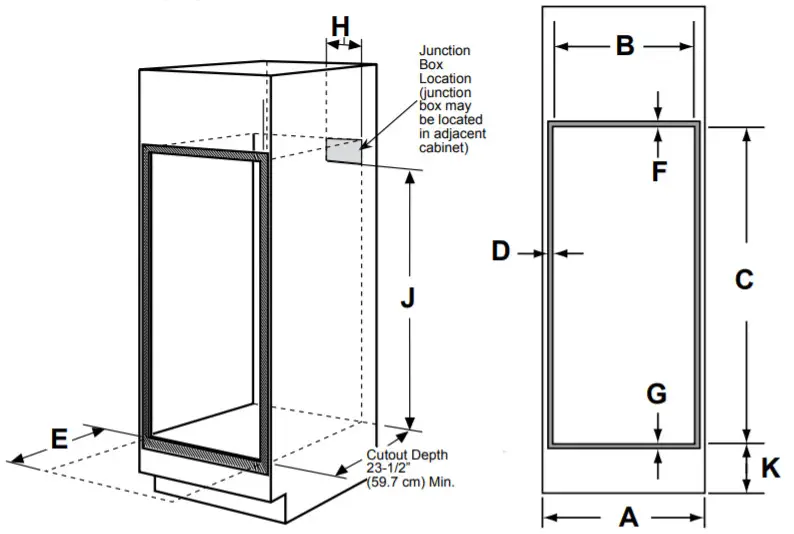 H

Junction Box Location (junction box may be located in adjacent cabinet)

J

E

Cutout Depth 23-1/2" (59.7 cm) Min.

B

F

D

C

G

K

A