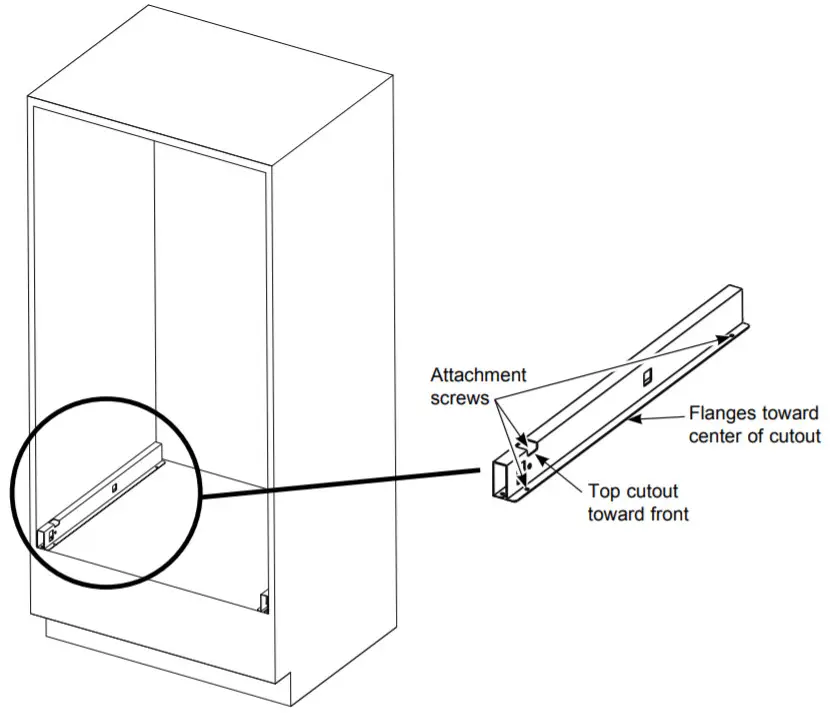 Attachment screws

Flanges toward center of cutout

Top cutout toward front