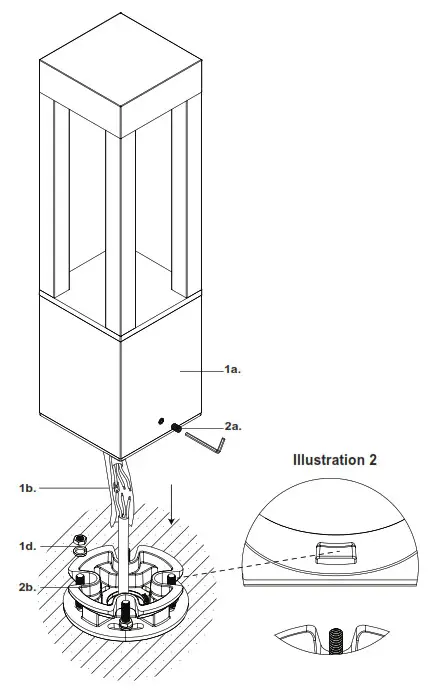 1a.

2a.

Illustration 2

1b.

1d.

2b.