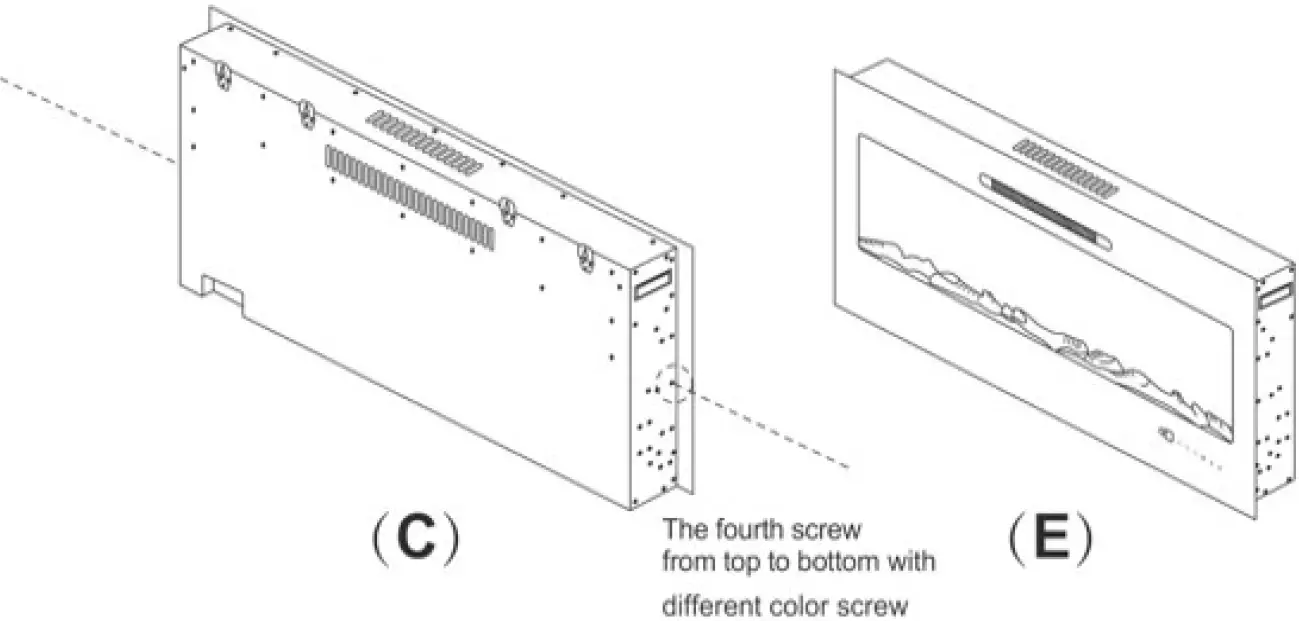 (C)

The fourth screw from top to bottom with different color screw

(E)