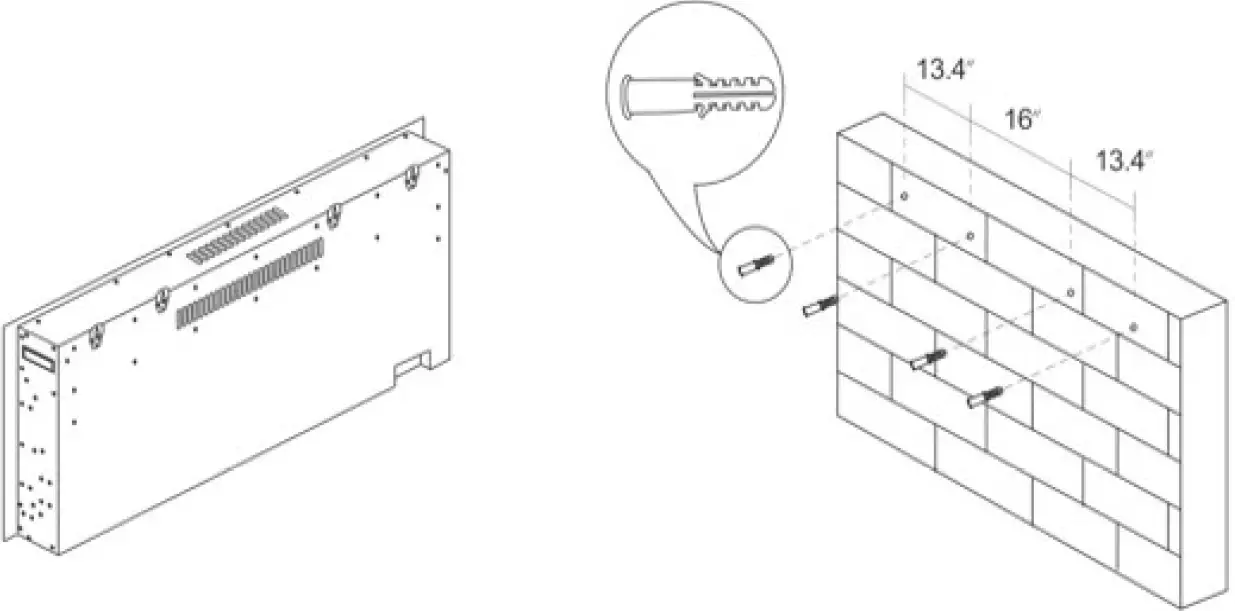 13.4"
16"
13.4"