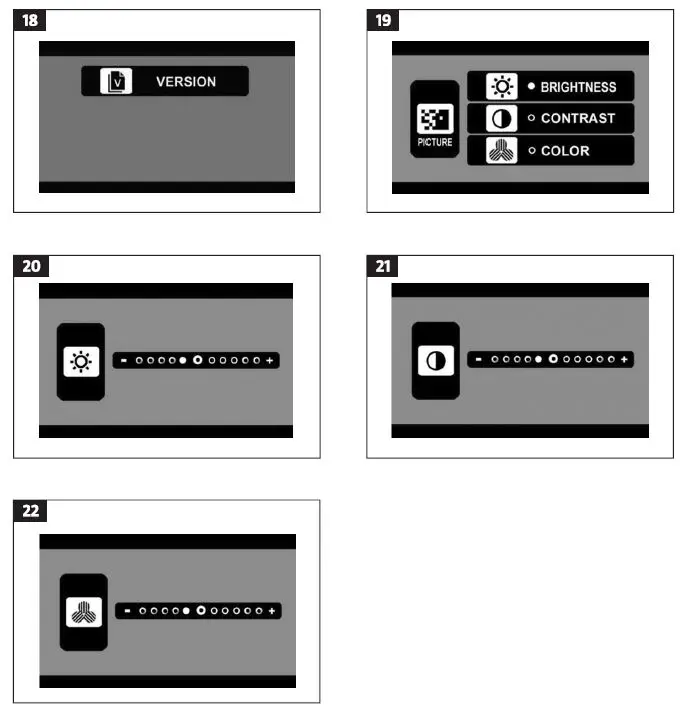 18

V VERSION

19

PICTURE

BRIGHTNESS

CONTRAST

COLOR

20

- +

21

- +

22

- +