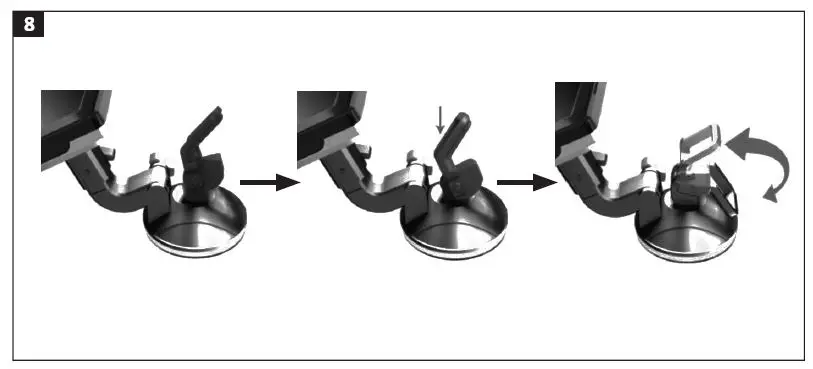 8