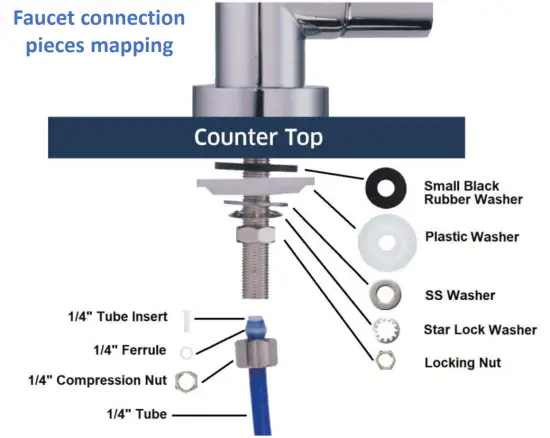 Faucet connection pieces mapping

Counter Top

Small Black Rubber Washer

Plastic Washer

SS Washer

Star Lock Washer

Locking Nut

1/4" Tube Insert

1/4" Ferrule

1/4" Compression Nut

1/4" Tube