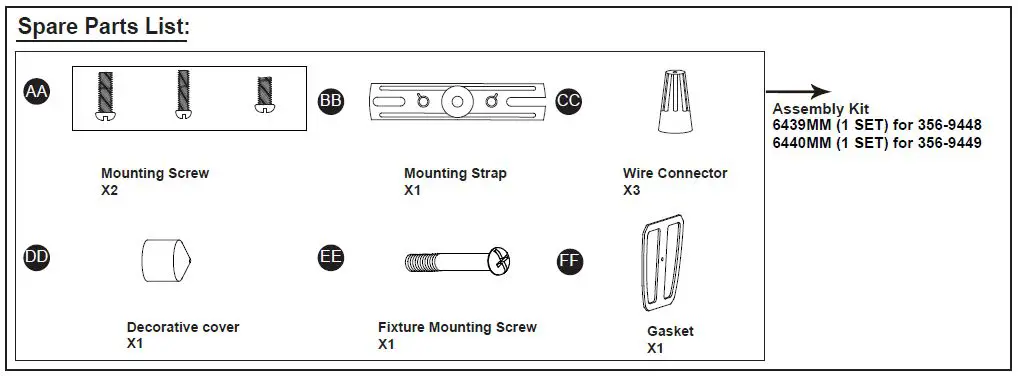 Spare Parts List:

AA

Mounting Screw
X2

BB

Mounting Strap
X1

CC

Wire Connector
X3

DD

Decorative cover
X1

EE

Fixture Mounting Screw
X1

FF

Gasket
X1

Assembly Kit
6439MM (1 SET) for 356-9448
6440MM (1 SET) for 356-9449