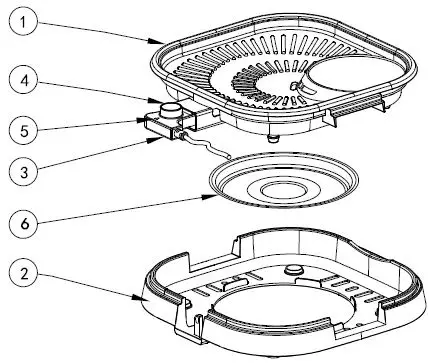 1
4
5
3
6
2