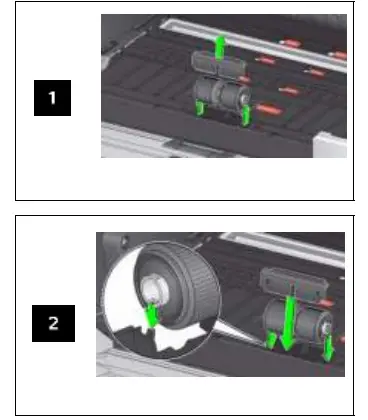 1

2