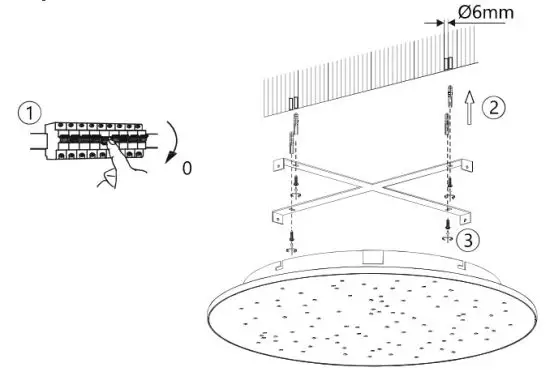 Ø6mm

1

0

2

3