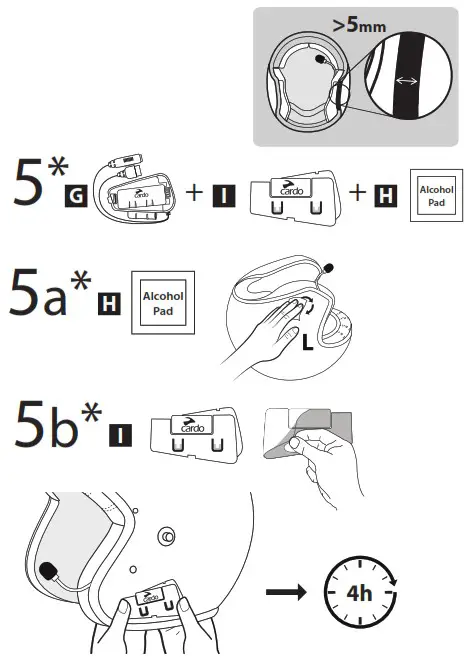 >5mm

5* G cardo + I cardo + H Alcohol Pad

5a* H Alcohol Pad

L

5b* I cardo

cardo

4h