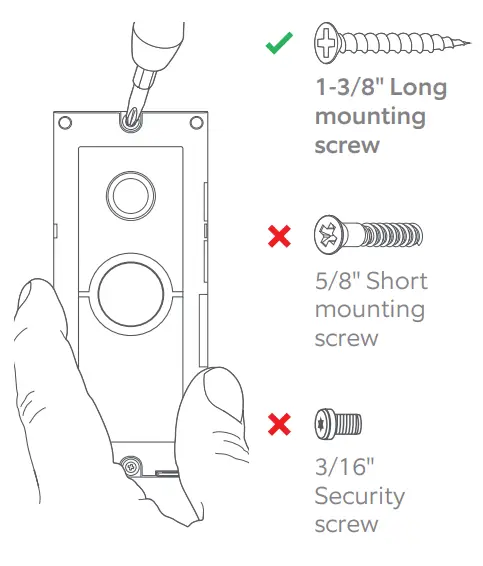 1-3/8" Long mounting screw

5/8" Short mounting screw

3/16" Security screw