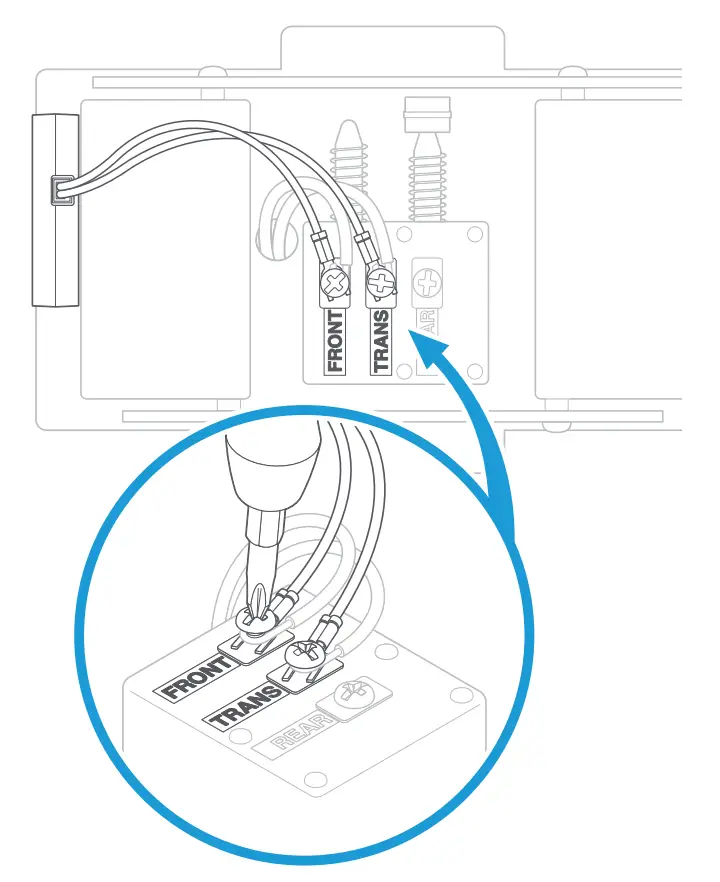 FRONT
TRANS
REAR
FRONT
TRANS
REAR