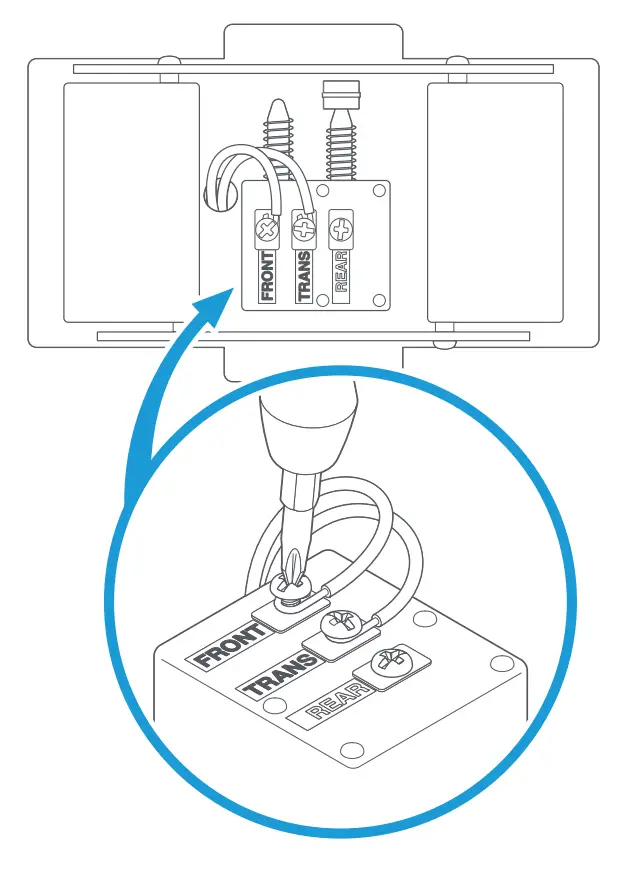 FRONT
TRANS
REAR

FRONT
TRANS
REAR