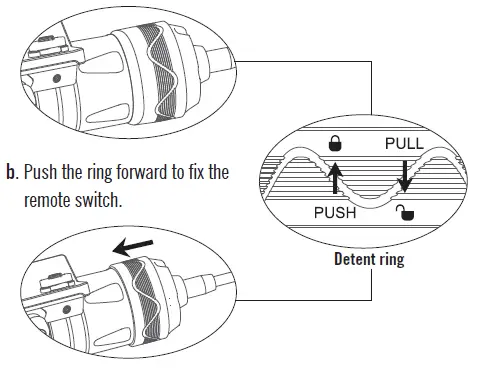 b. Push the ring forward to fix the remote switch.

PULL

PUSH

Detent ring