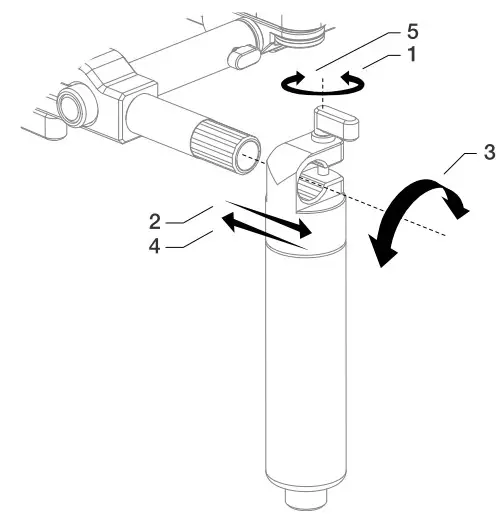 5
1
3
2
4