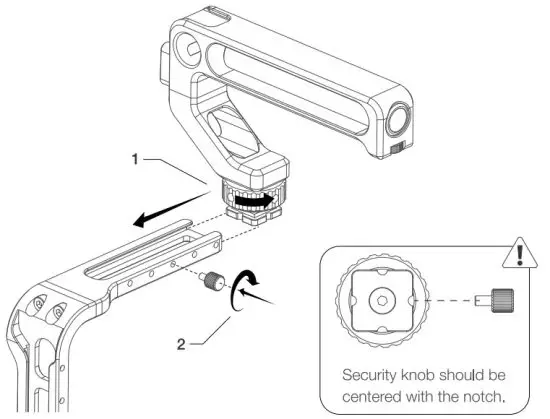 1

2

!

Security knob should be centered with the notch.