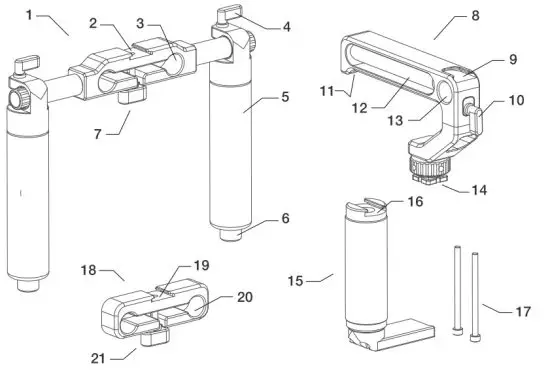 1
2
3
4
8
9
11
12
13
10
5
7
14
16
6
18
19
20
15
17
21