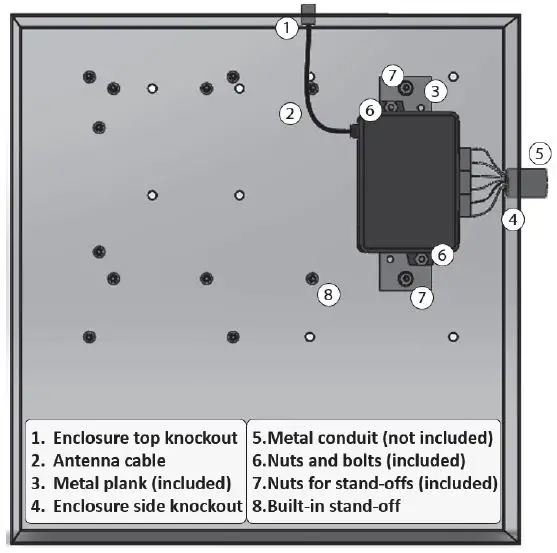 1
7
3
2
6
5
4
6
8
7

1. Enclosure top knockout
2. Antenna cable
3. Metal plank (included)
4. Enclosure side knockout

5.Metal conduit (not included)
6.Nuts and bolts (included)
7.Nuts for stand-offs (included)
8.Built-in stand-off