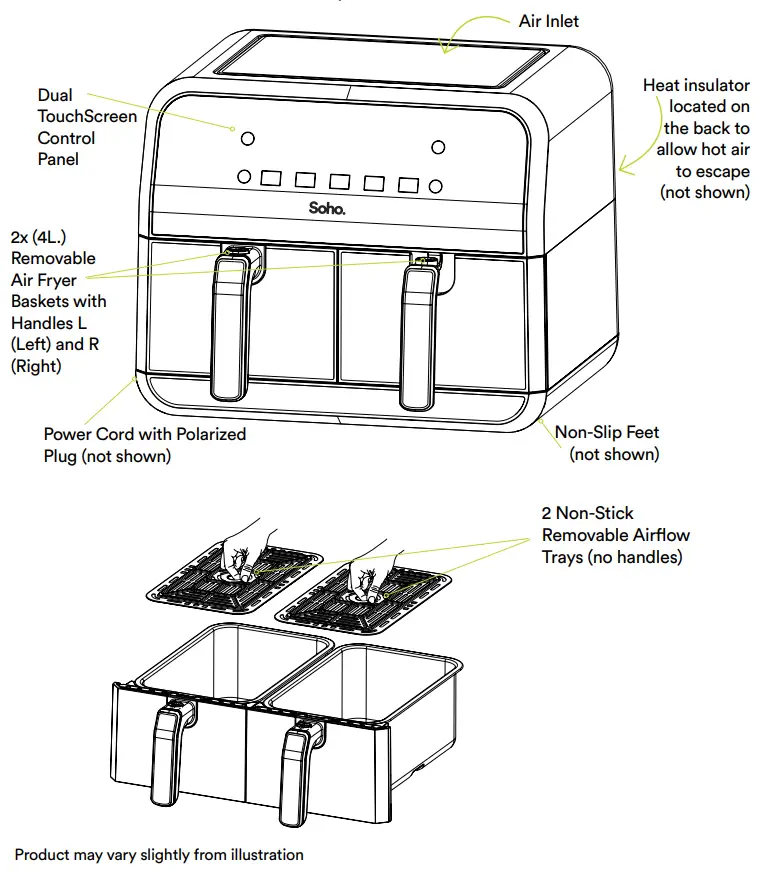 Air Inlet

Dual TouchScreen Control Panel

Heat insulator located on the back to allow hot air to escape (not shown)

Soho.

2x (4L.) Removable Air Fryer Baskets with Handles L (Left) and R (Right)

Power Cord with Polarized Plug (not shown)

Non-Slip Feet (not shown)

2 Non-Stick Removable Airflow Trays (no handles)

Product may vary slightly from illustration