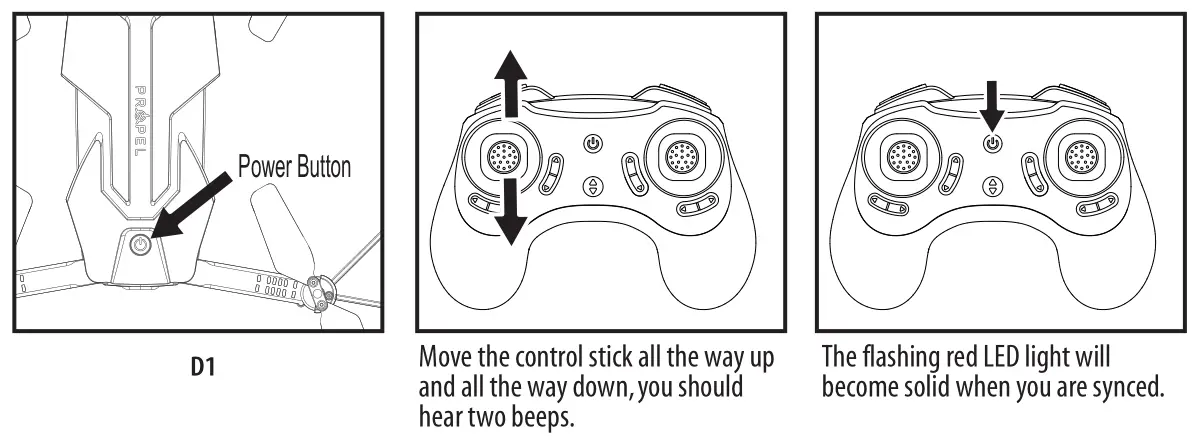 PROPEL

Power Button

D1

Move the control stick all the way up and all the way down, you should hear two beeps.

The flashing red LED light will become solid when you are synced.