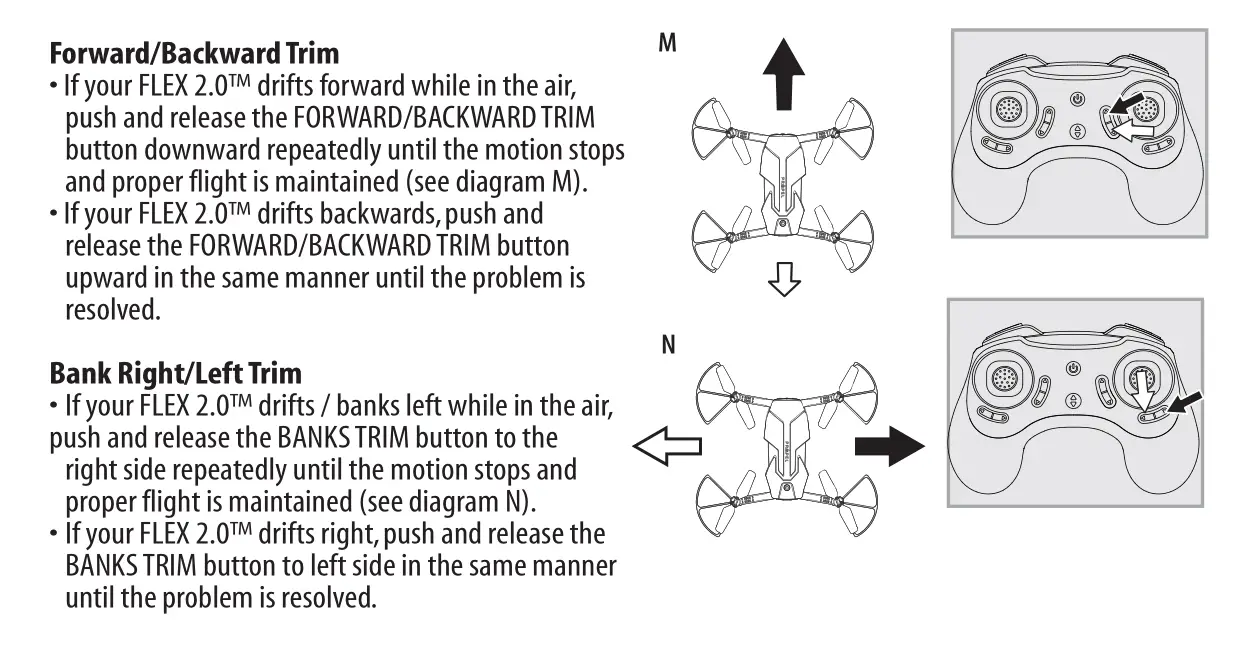 **Forward/Backward Trim**
• If your FLEX 2.0™ drifts forward while in the air, push and release the FORWARD/BACKWARD TRIM button downward repeatedly until the motion stops and proper flight is maintained (see diagram M).
• If your FLEX 2.0™ drifts backwards, push and release the FORWARD/BACKWARD TRIM button upward in the same manner until the problem is resolved.

**Bank Right/Left Trim**
• If your FLEX 2.0™ drifts / banks left while in the air, push and release the BANKS TRIM button to the right side repeatedly until the motion stops and proper flight is maintained (see diagram N).
• If your FLEX 2.0™ drifts right, push and release the BANKS TRIM button to left side in the same manner until the problem is resolved.

M

N