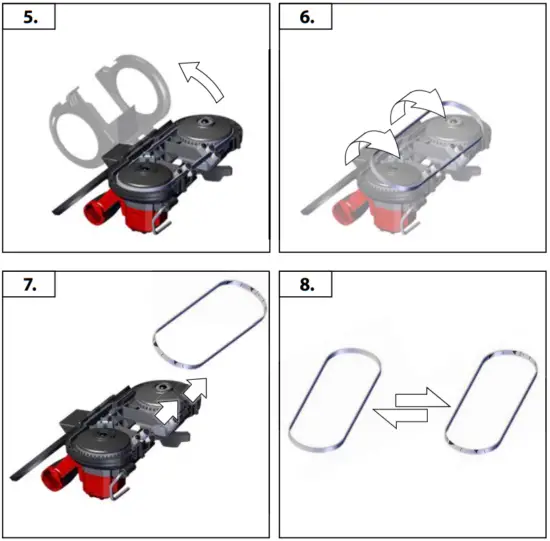 5.

6.

7.

8.