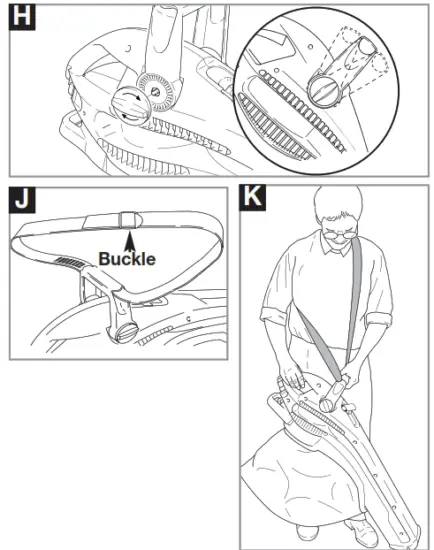 H

J

Buckle

K