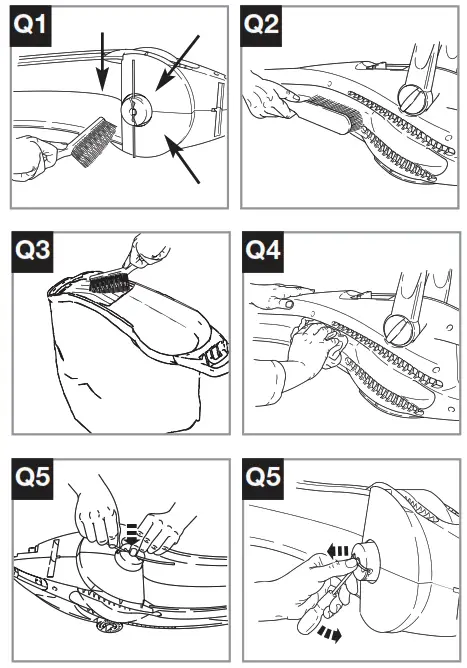 Q1

Q2

Q3

Q4

Q5

Q5