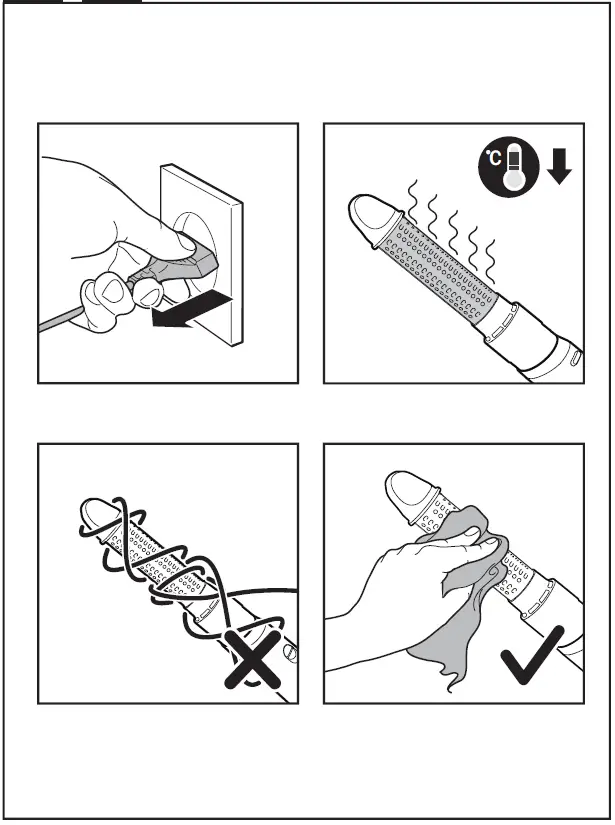 °C