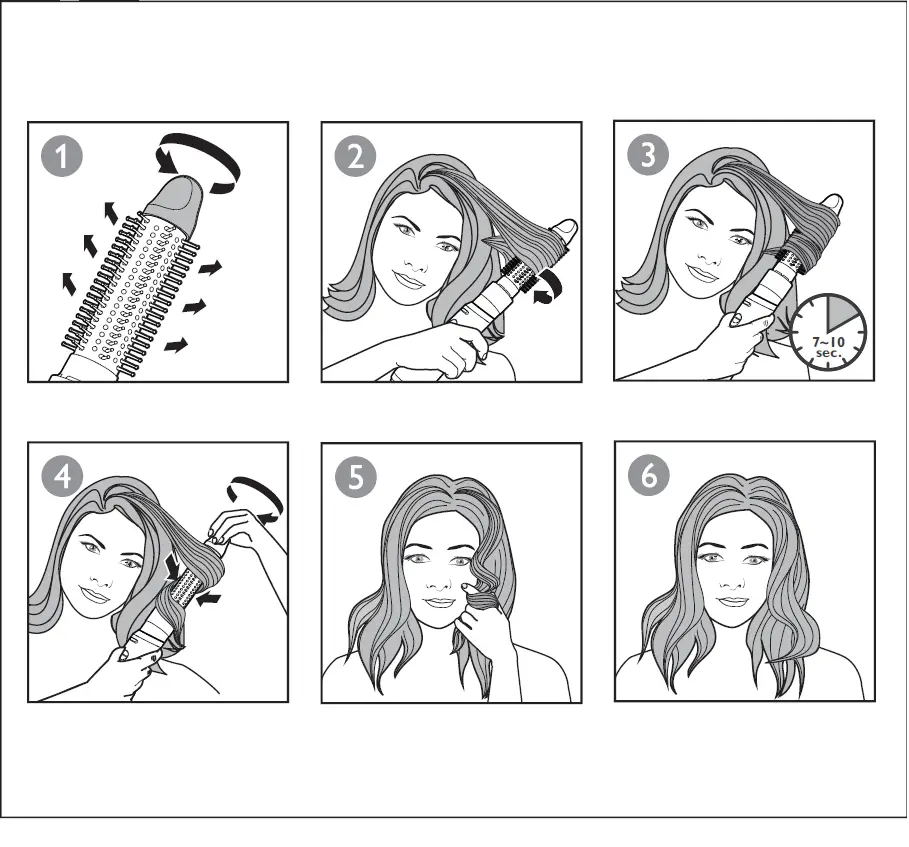 1

2

3

7~10 sec.

4

5

6