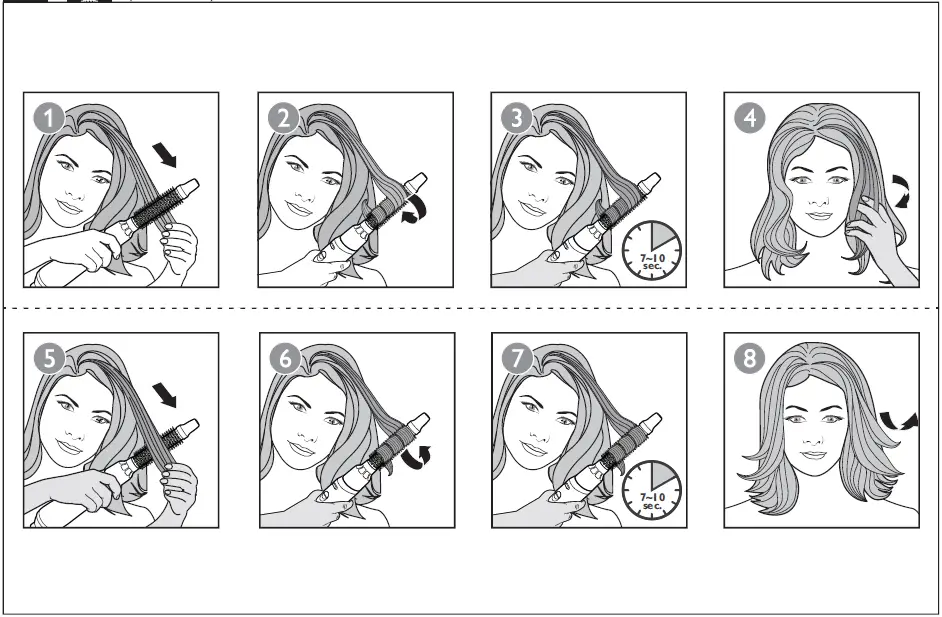 1

2

3

7~10 sec.

4

5

6

7

7~10 sec.

8