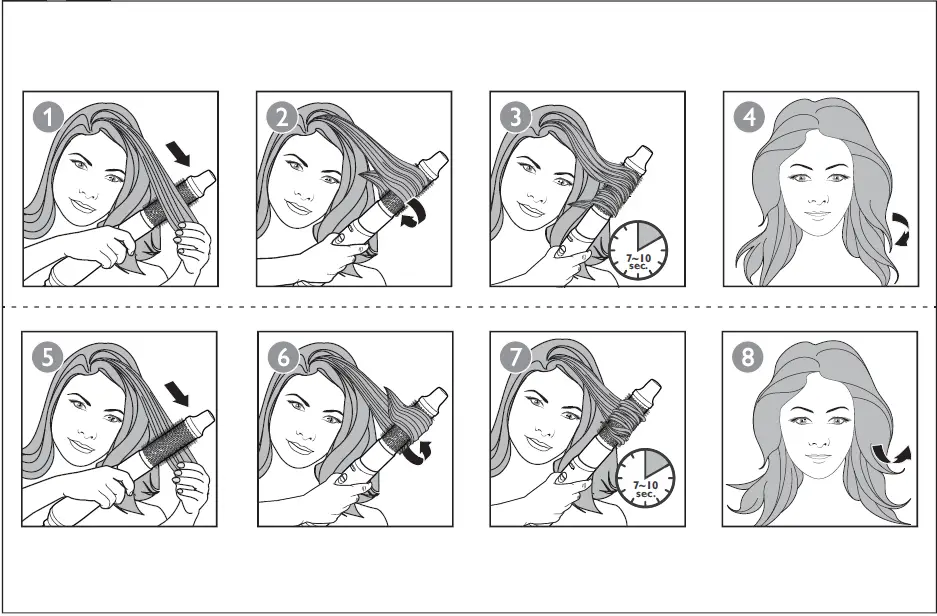 1
2
3
7~10 sec.
4
5
6
7
7~10 sec.
8