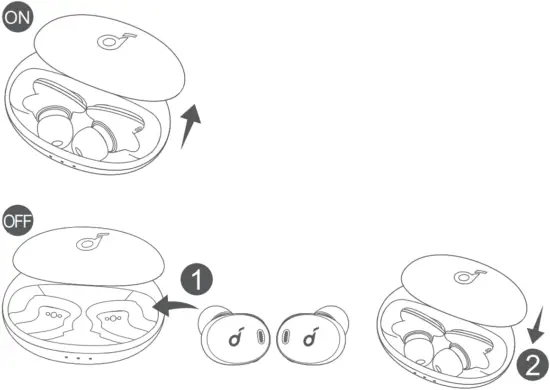 ON

OFF

1

2