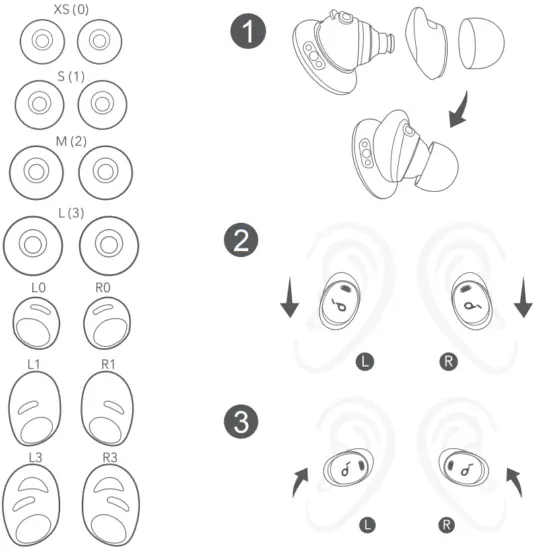 XS (0)

S (1)

M (2)

L (3)

L0 R0

L1 R1

L3 R3

1

2

L R

3

L R