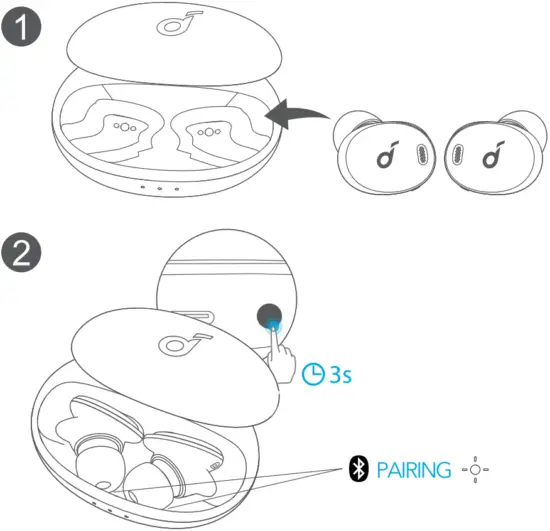 1

2

3s

PAIRING