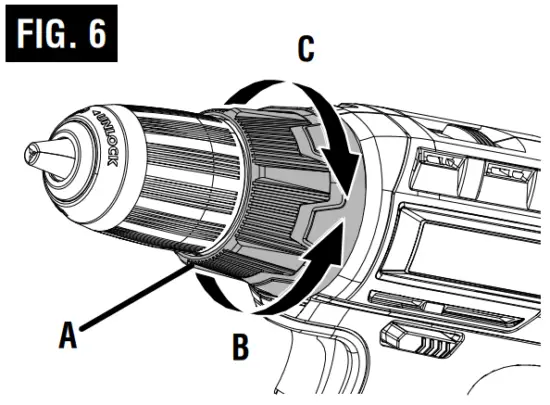 FIG. 6

C

UNLOCK

A

B