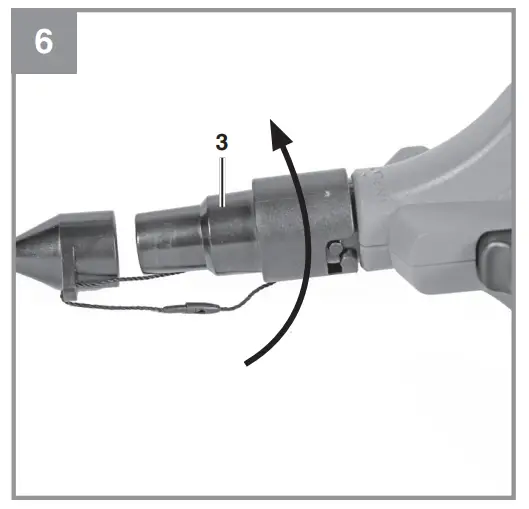 6

3