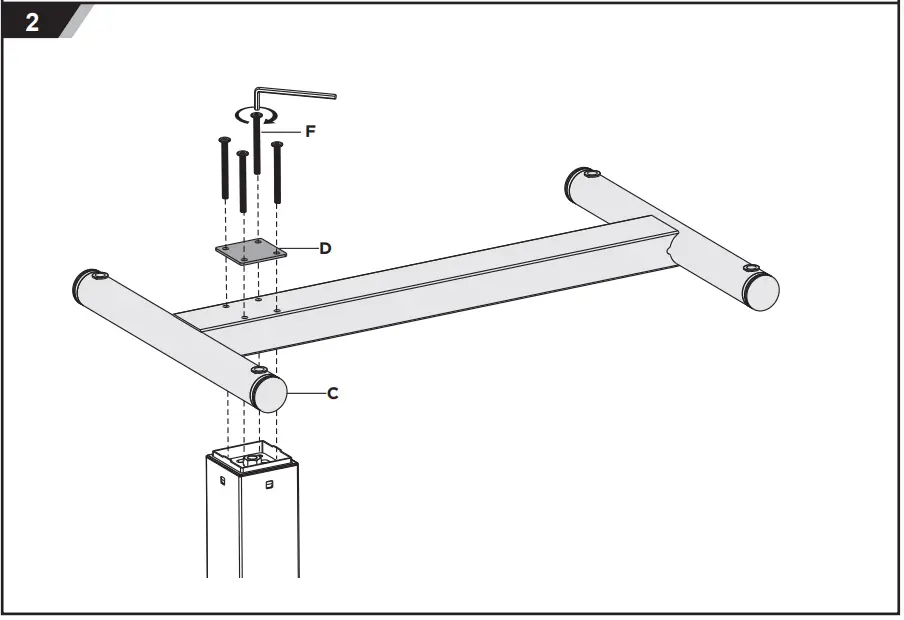 2

F

D

C