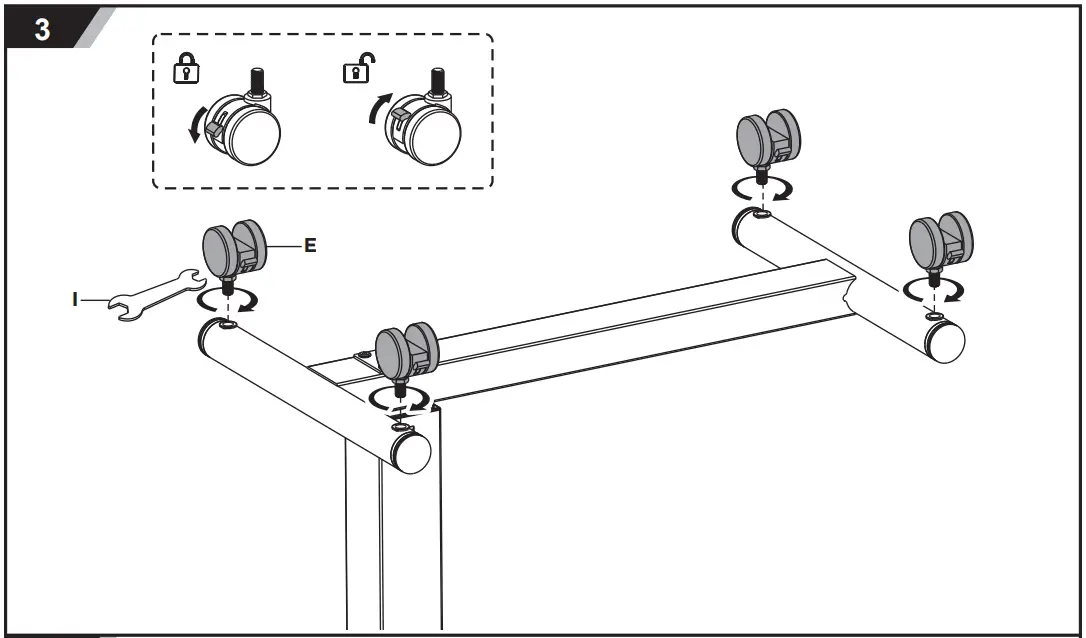 3

E

I