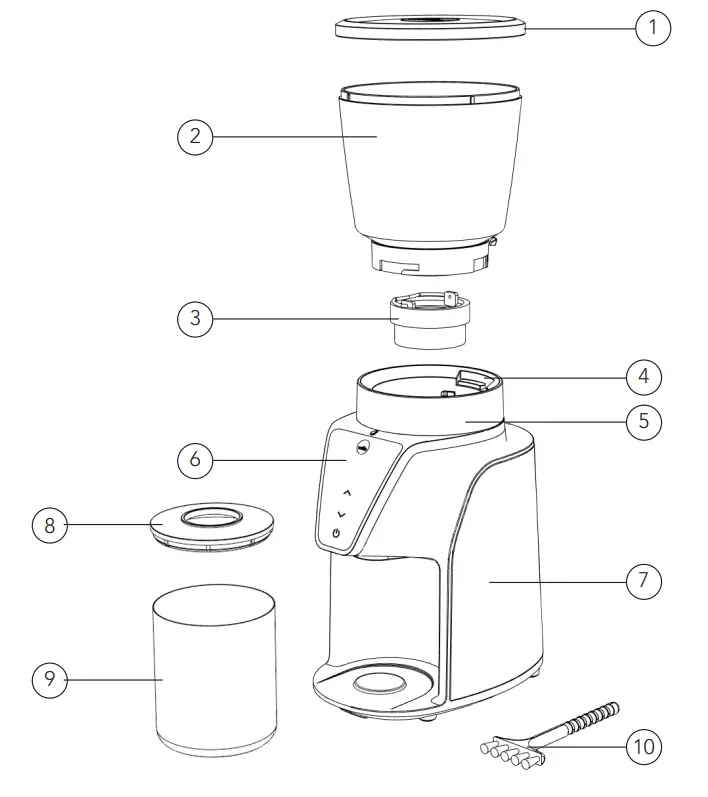 1
2
3
4
5
6
8
7
9
10