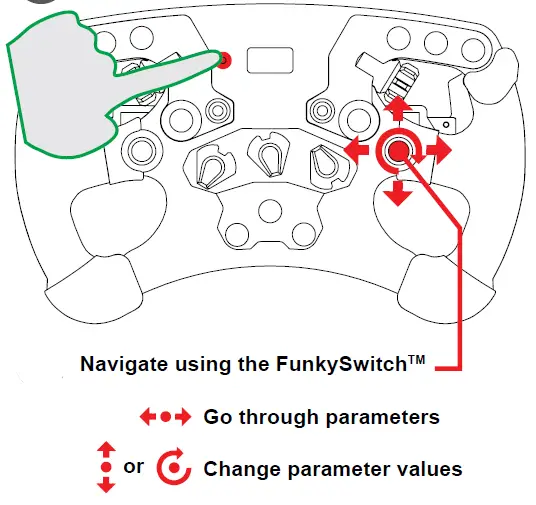 Navigate using the FunkySwitch™

Go through parameters

or Change parameter values