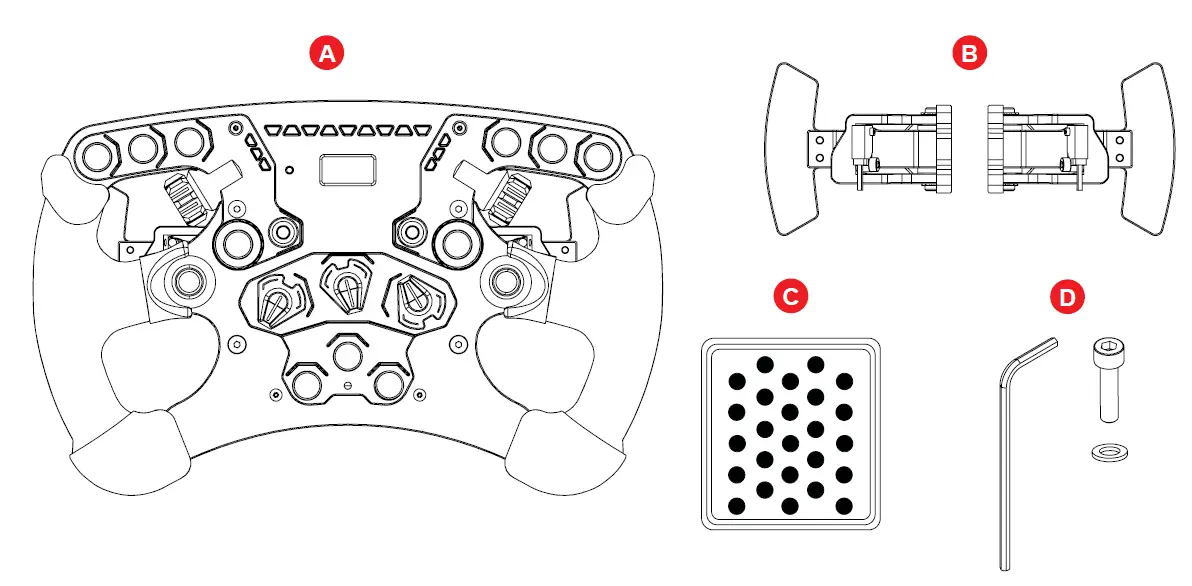 A
B
C
D