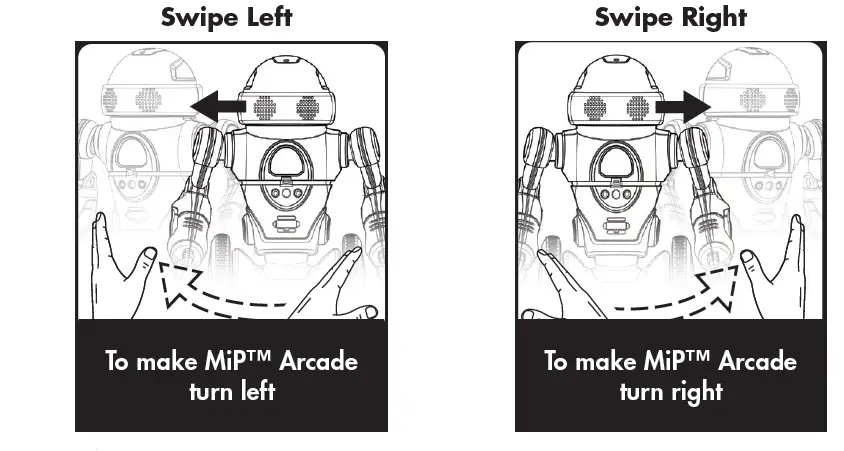 Swipe Left

To make MiP™ Arcade turn left

Swipe Right

To make MiP™ Arcade turn right